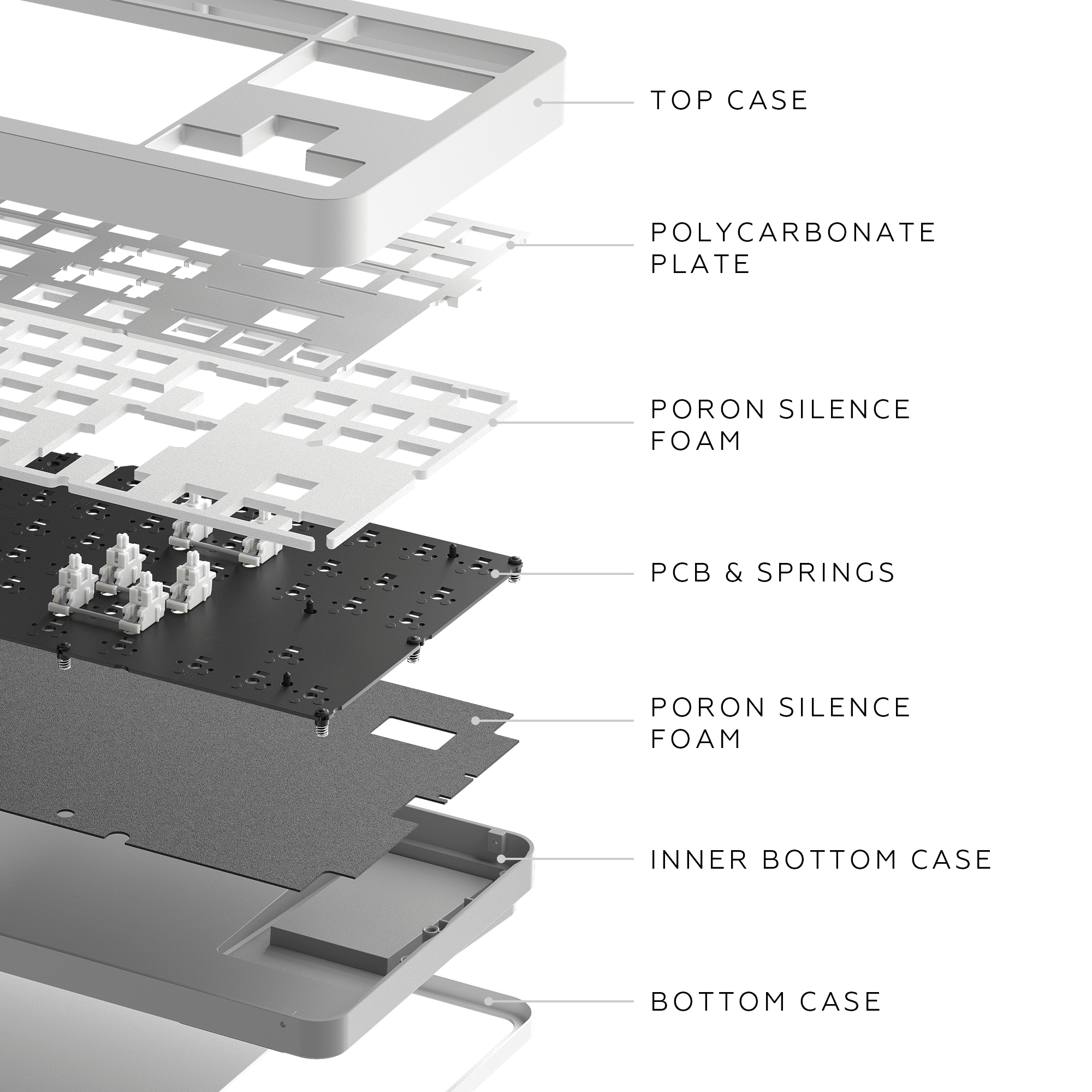 TOP CASE

POLYCARBONATE PLATE

PORON SILENCE FOAM

PCB & SPRINGS

PORON SILENCE FOAM

INNER BOTTOM CASE

BOTTOM CASE